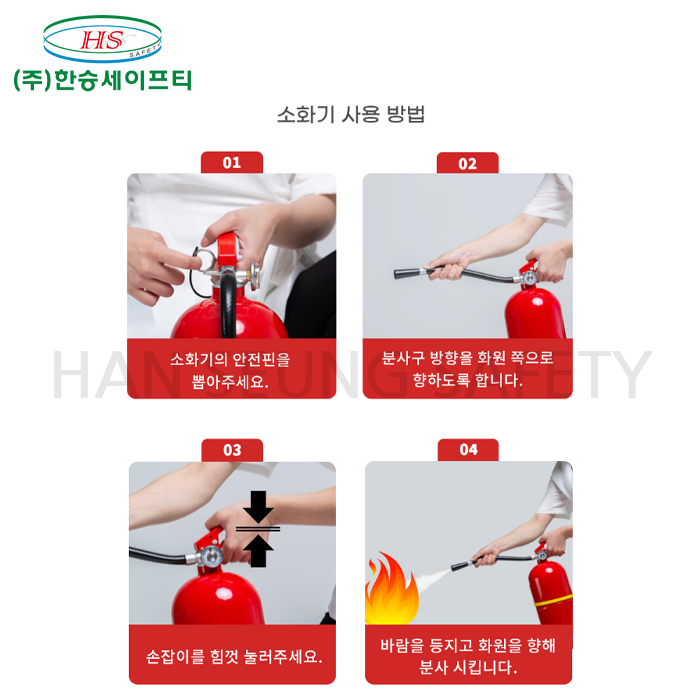 HS
SAFETY
(주)한승세이프티

소화기 사용 방법

01

소화기의 안전핀을 뽑아주세요.

02

분사구 방향을 화원 쪽으로 향하도록 합니다.

HAN SEUNG SAFETY

03

손잡이를 힘껏 눌러주세요.

04

바람을 등지고 화원을 향해 분사 시킵니다.